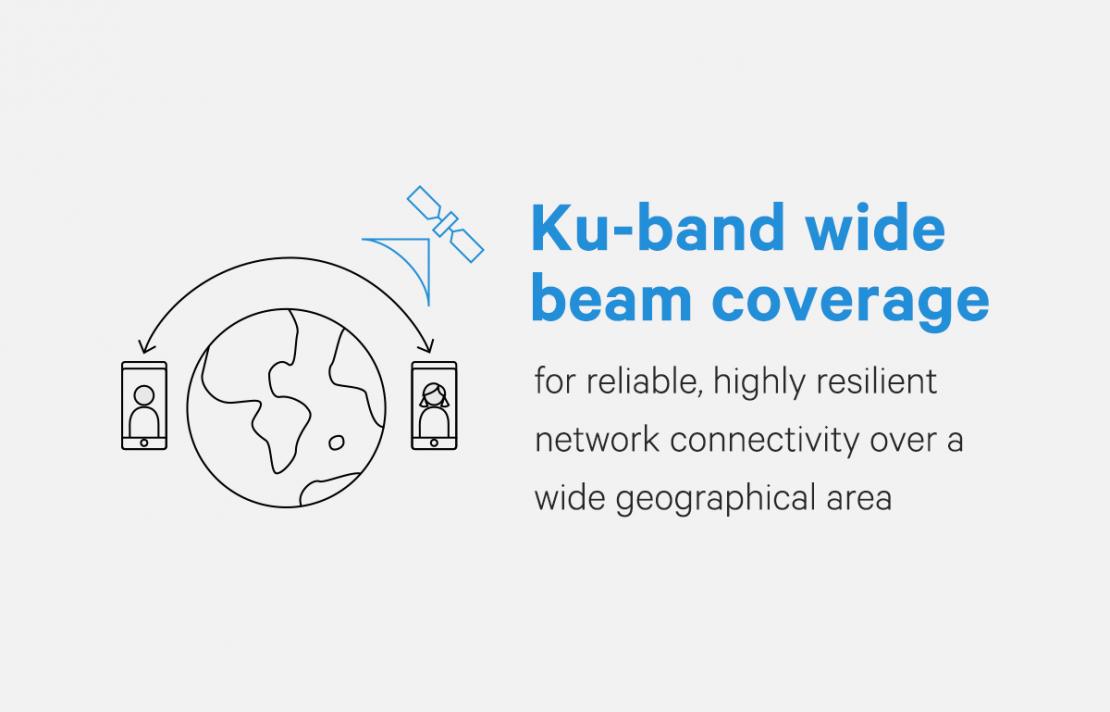 Ku-band wide beam coverage

for reliable, highly resilient network connectivity over a wide geographical area