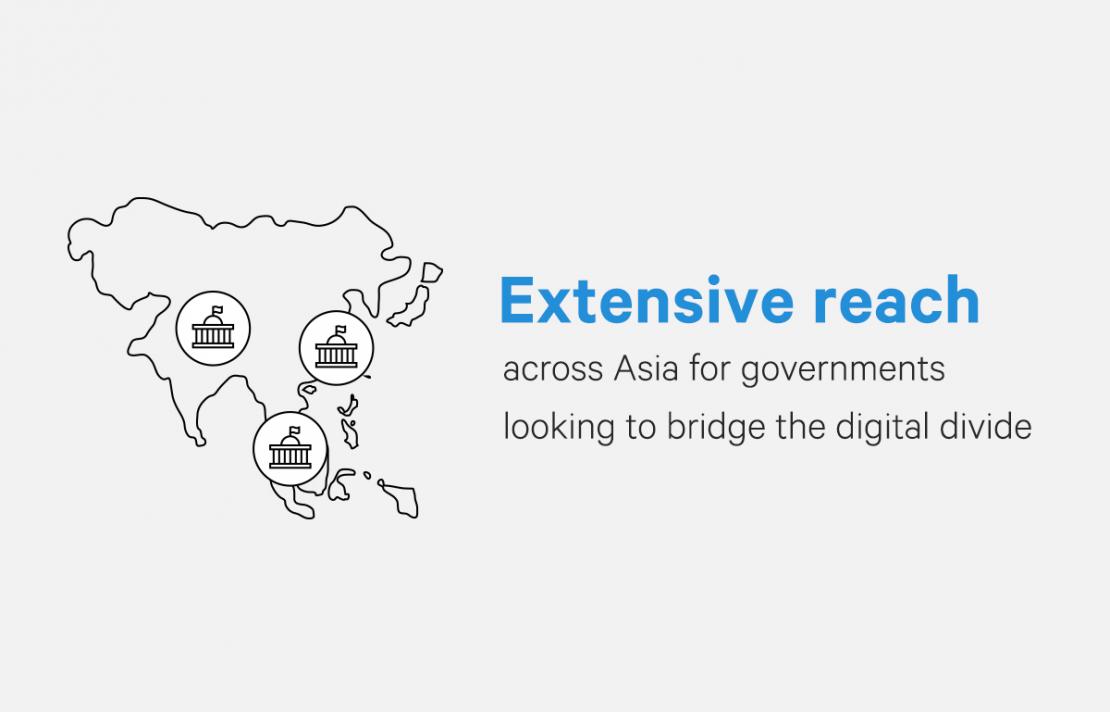 Extensive reach

across Asia for governments looking to bridge the digital divide