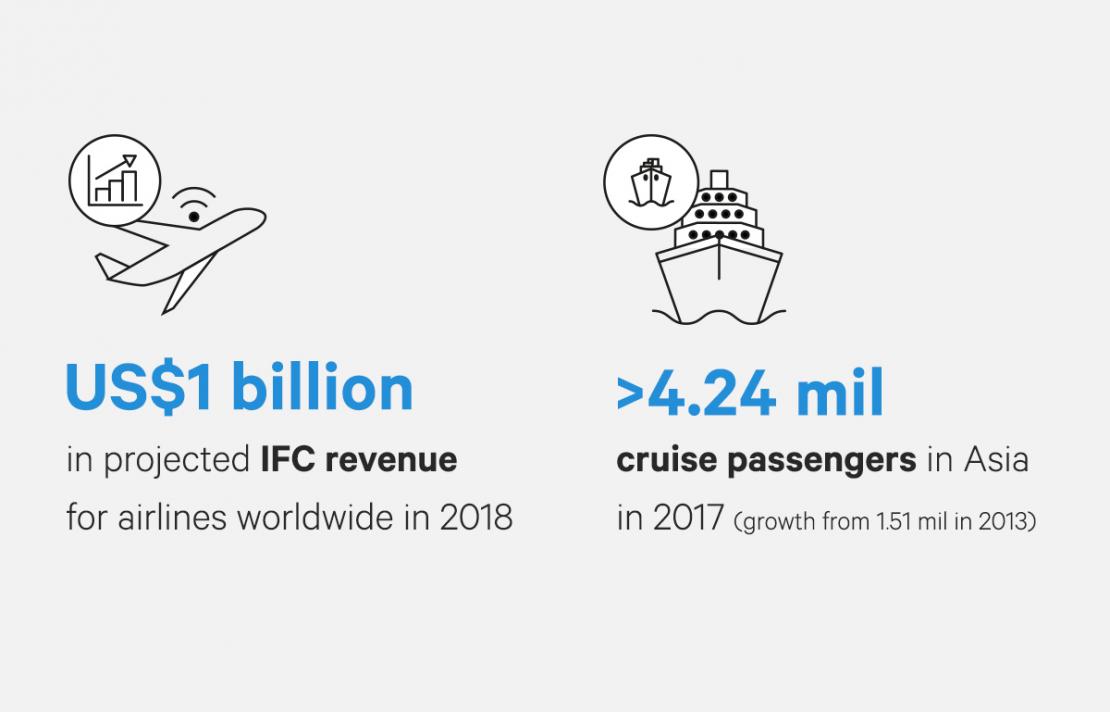 US$1 billion

in projected IFC revenue for airlines worldwide in 2018

>4.24 mil

cruise passengers in Asia in 2017 (growth from 1.51 mil in 2013)