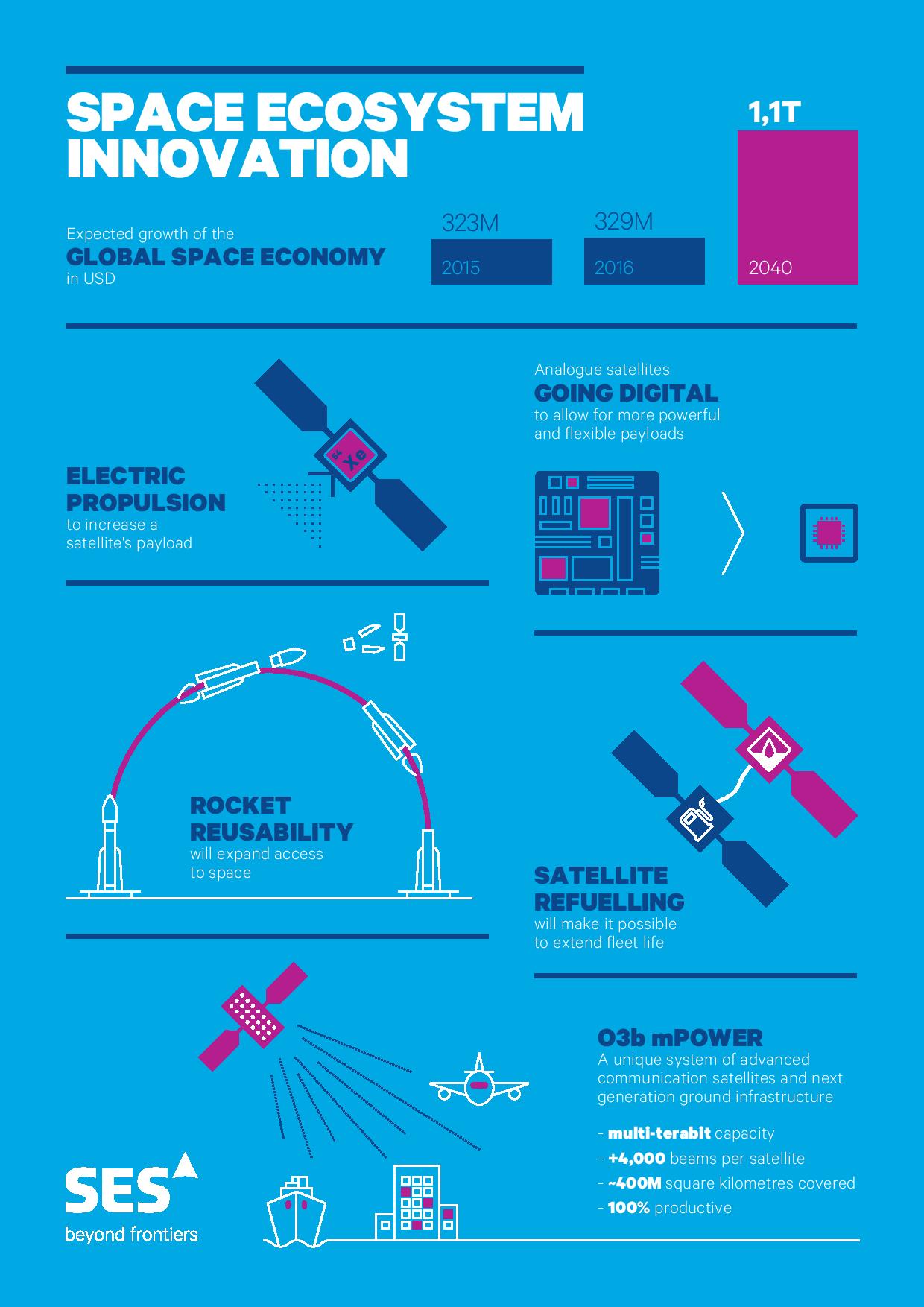 SPACE ECOSYSTEM INNOVATION

Expected growth of the
GLOBAL SPACE ECONOMY
in USD

323M
2015

329M
2016

1,1T
2040

ELECTRIC PROPULSION
to increase a satellite's payload

54
Xe

Analogue satellites
GOING DIGITAL
to allow for more powerful and flexible payloads

ROCKET REUSABILITY
will expand access to space

SATELLITE REFUELLING
will make it possible to extend fleet life

O3b mPOWER
A unique system of advanced communication satellites and next generation ground infrastructure

- multi-terabit capacity
- +4,000 beams per satellite
- ~400M square kilometres covered
- 100% productive

SES
beyond frontiers