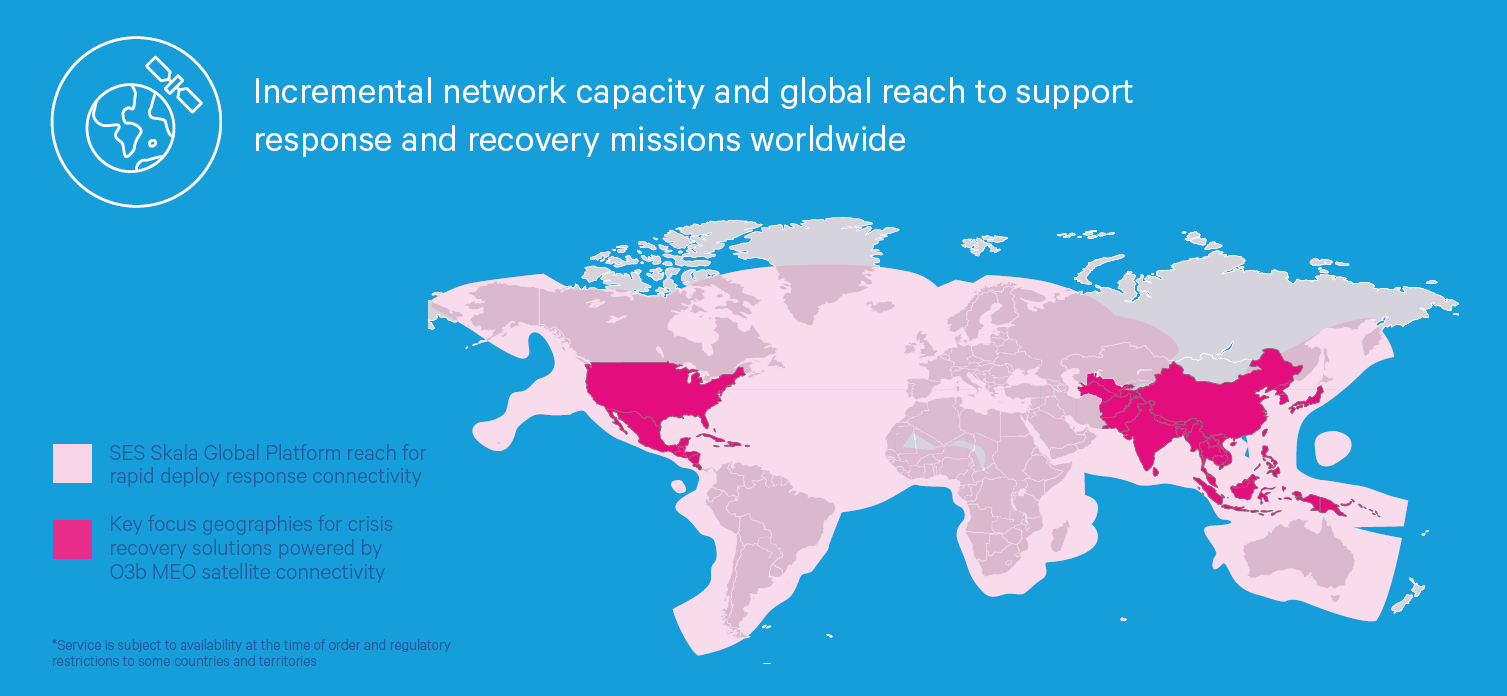 Incremental network capacity and global reach to support response and recovery missions worldwide

SES Skala Global Platform reach for rapid deploy response connectivity

Key focus geographies for crisis recovery solutions powered by O3b MEO satellite connectivity

*Service is subject to availability at the time of order and regulatory restrictions to some countries and territories