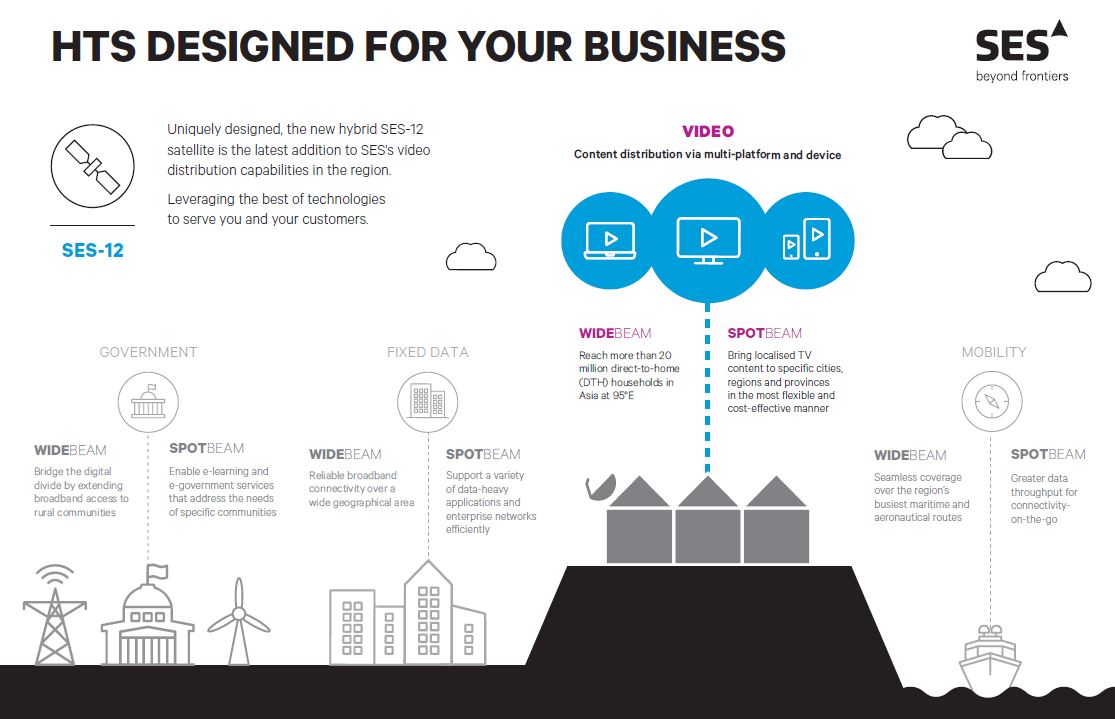 HTS DESIGNED FOR YOUR BUSINESS

SES
beyond frontiers

Uniquely designed, the new hybrid SES-12 satellite is the latest addition to SES's video distribution capabilities in the region.

Leveraging the best of technologies to serve you and your customers.

SES-12

VIDEO
Content distribution via multi-platform and device

WIDEBEAM
Reach more than 20 million direct-to-home (DTH) households in Asia at 95°E

SPOTBEAM
Bring localised TV content to specific cities, regions and provinces in the most flexible and cost-effective manner

GOVERNMENT

WIDEBEAM
Bridge the digital divide by extending broadband access to rural communities

SPOTBEAM
Enable e-learning and e-government services that address the needs of specific communities

FIXED DATA

WIDEBEAM
Reliable broadband connectivity over a wide geographical area

SPOTBEAM
Support a variety of data-heavy applications and enterprise networks efficiently

MOBILITY

WIDEBEAM
Seamless coverage over the region's busiest maritime and aeronautical routes

SPOTBEAM
Greater data throughput for connectivity-on-the-go