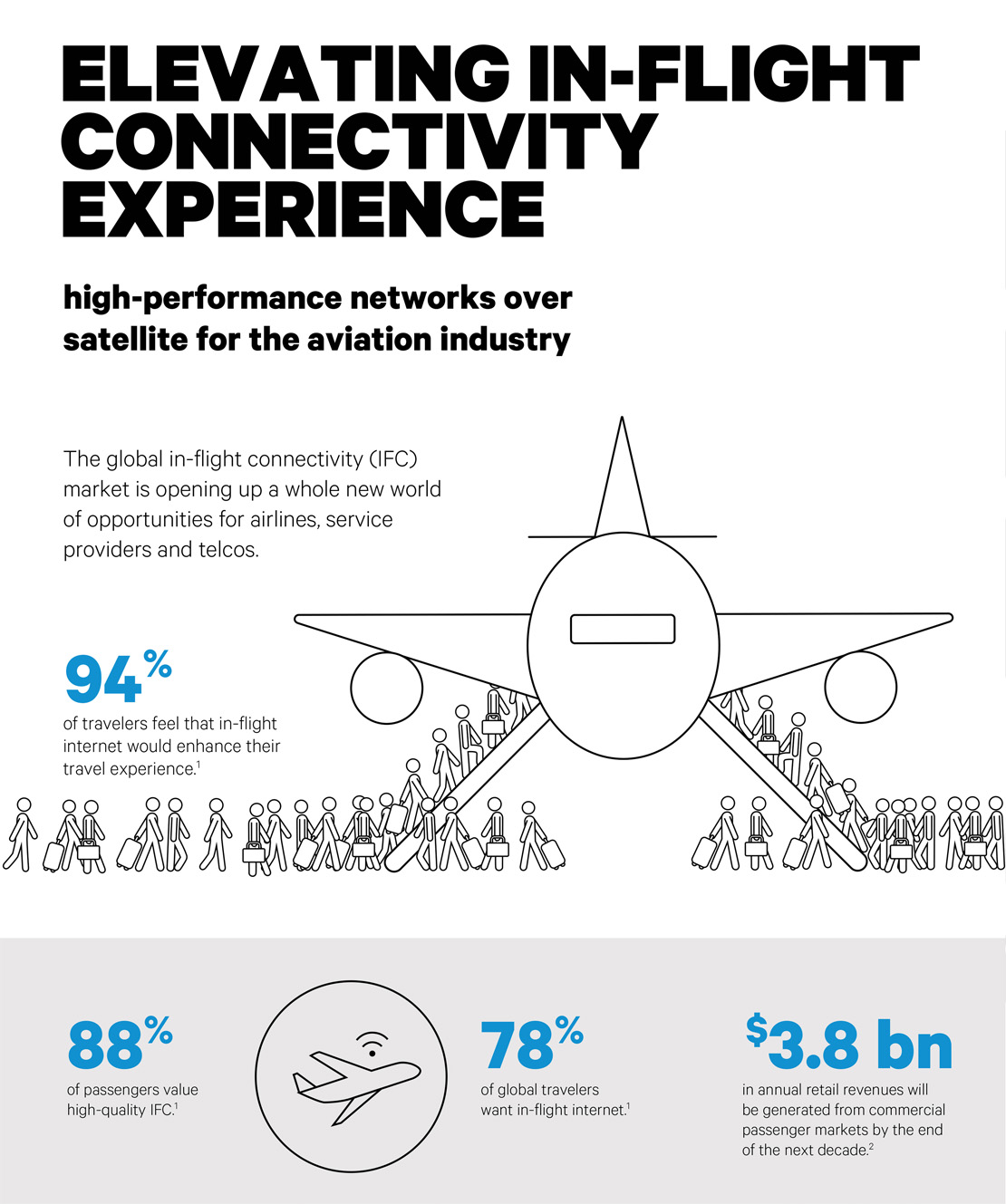 ELEVATING IN-FLIGHT CONNECTIVITY EXPERIENCE

high-performance networks over satellite for the aviation industry

The global in-flight connectivity (IFC) market is opening up a whole new world of opportunities for airlines, service providers and telcos.

94%

of travelers feel that in-flight internet would enhance their travel experience.$^1$

88%

of passengers value high-quality IFC.$^1$

78%

of global travelers want in-flight internet.$^1$

$3.8 bn

in annual retail revenues will be generated from commercial passenger markets by the end of the next decade.$^2$