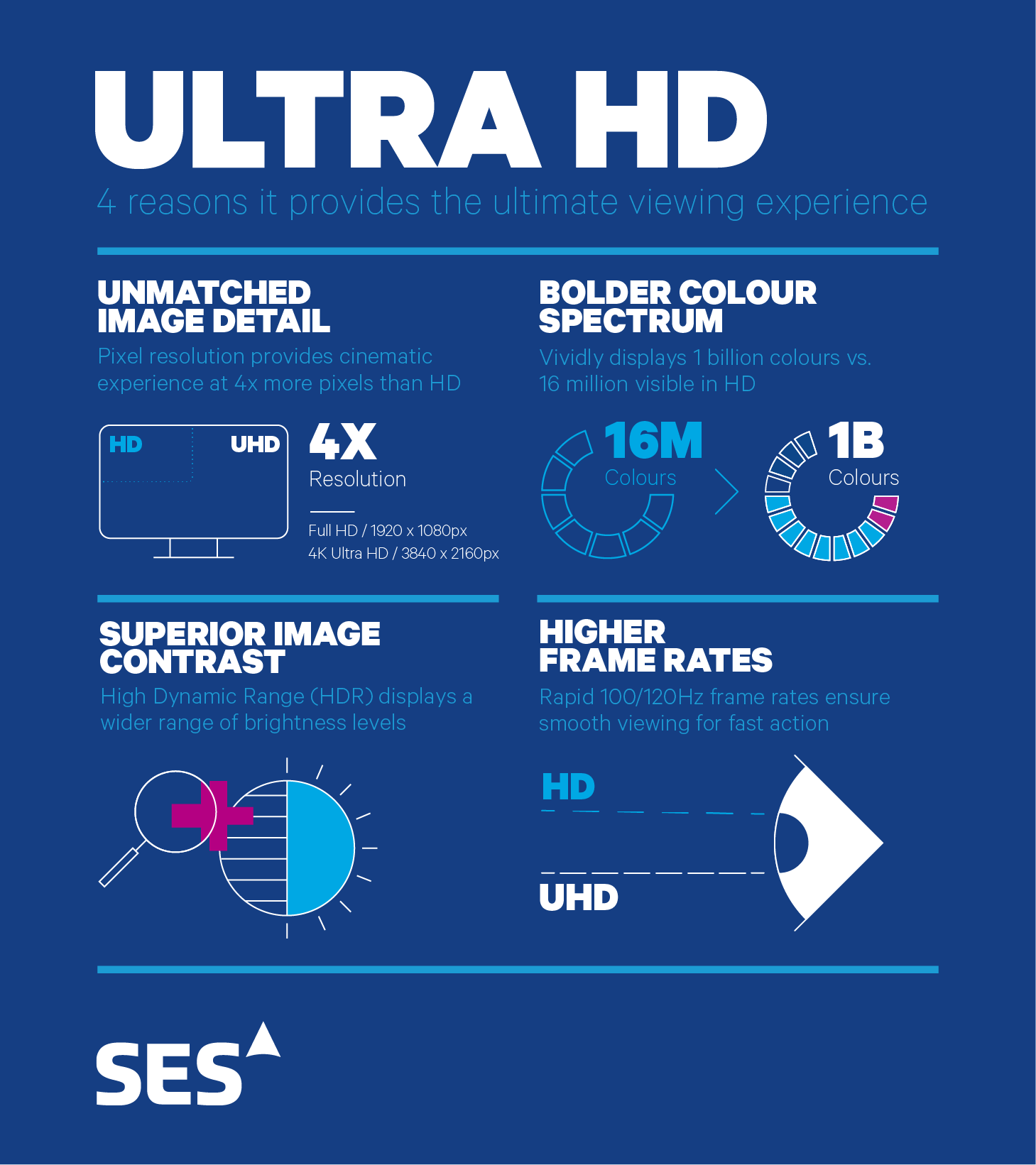 ULTRA HD

4 reasons it provides the ultimate viewing experience

UNMATCHED IMAGE DETAIL

Pixel resolution provides cinematic experience at 4x more pixels than HD

HD UHD

4X

Resolution

Full HD / 1920 x 1080px
4K Ultra HD / 3840 x 2160px

BOLDER COLOUR SPECTRUM

Vividly displays 1 billion colours vs. 16 million visible in HD

16M Colours

1B Colours

SUPERIOR IMAGE CONTRAST

High Dynamic Range (HDR) displays a wider range of brightness levels

HIGHER FRAME RATES

Rapid 100/120Hz frame rates ensure smooth viewing for fast action

HD

UHD

SES